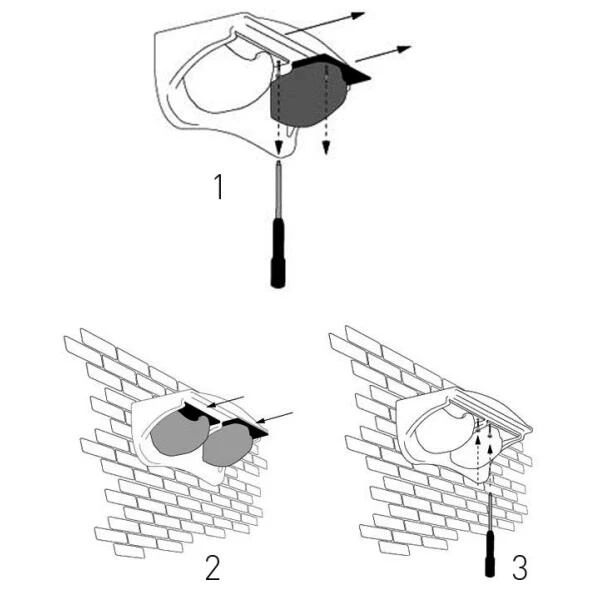 1

2

3